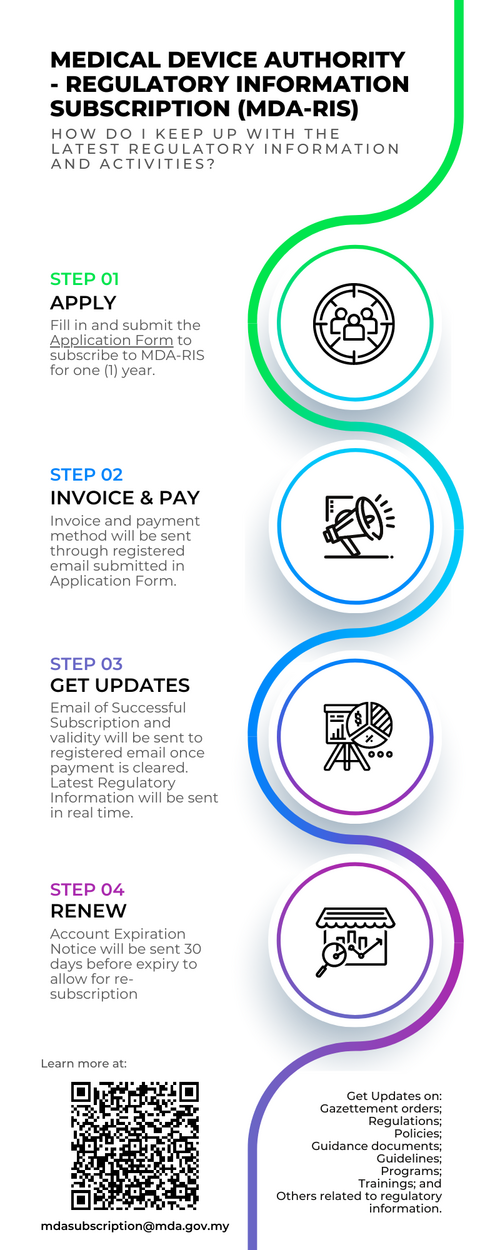 MEDICAL DEVICE AUTHORITY - REGULATORY INFORMATION SUBSCRIPTION (MDA-RIS)

HOW DO I KEEP UP WITH THE LATEST REGULATORY INFORMATION AND ACTIVITIES?

STEP 01
APPLY
Fill in and submit the Application Form to subscribe to MDA-RIS for one (1) year.

STEP 02
INVOICE & PAY
Invoice and payment method will be sent through registered email submitted in Application Form.

STEP 03
GET UPDATES
Email of Successful Subscription and validity will be sent to registered email once payment is cleared. Latest Regulatory Information will be sent in real time.

STEP 04
RENEW
Account Expiration Notice will be sent 30 days before expiry to allow for re-subscription

Learn more at:

mdasubscription@mda.gov.my

Get Updates on:
Gazettement orders;
Regulations;
Policies;
Guidance documents;
Guidelines;
Programs;
Trainings; and
Others related to regulatory information.